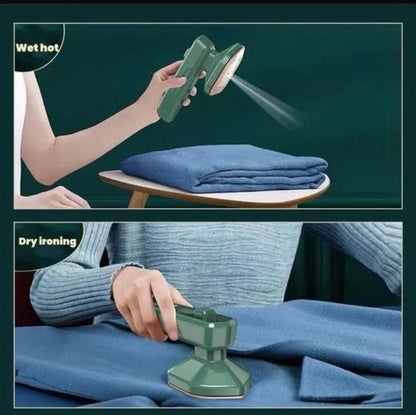 Wet hot

Dry ironing